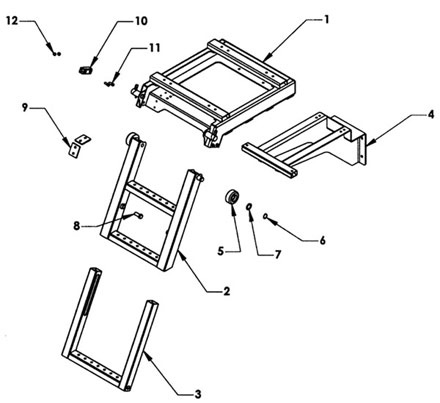 12
10
1
11
9
4
8
5
7
6
2
3