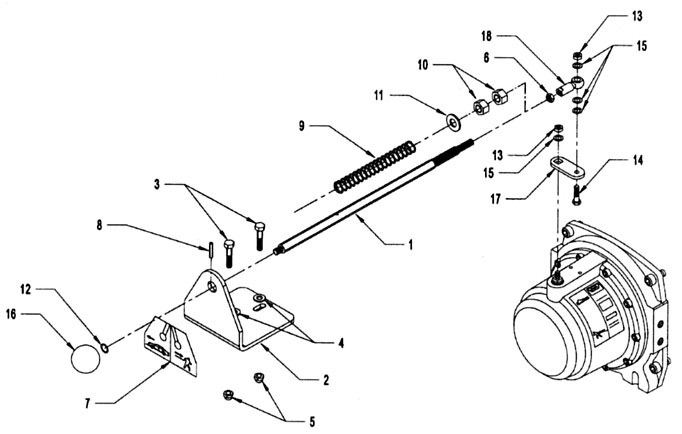 13
18
15
10
6
11
9
13
15
14
17
3
8
1
12
16
4
2
7
5