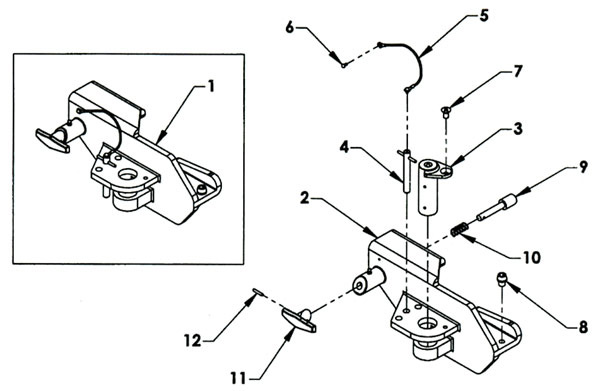 1
6
5
7
3
4
9
2
10
8
12
11