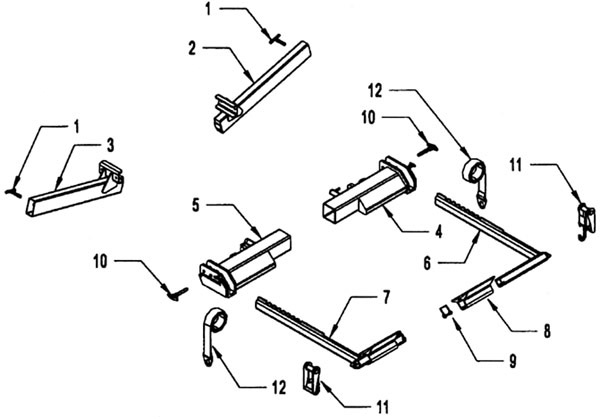 1
2
12
10
1
3
11
5
4
6
10
7
8
9
12
11