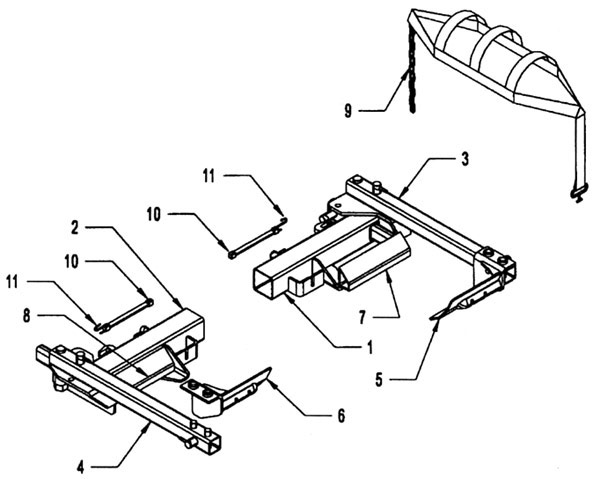 9
3
11
10
2
10
11
8
7
1
5
6
4